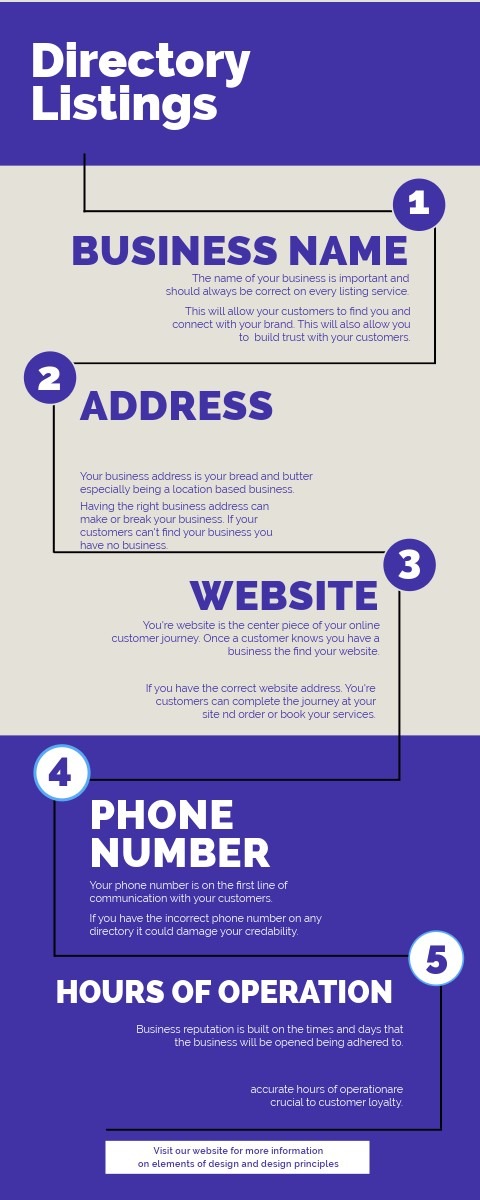 Directory Listings

1

BUSINESS NAME

The name of your business is important and should always be correct on every listing service.

This will allow your customers to find you and connect with your brand. This will also allow you to build trust with your customers.

2

ADDRESS

Your business address is your bread and butter especially being a location based business.

Having the right business address can make or break your business. If your customers can't find your business you have no business.

3

WEBSITE

You're website is the center piece of your online customer journey. Once a customer knows you have a business the find your website.

If you have the correct website address. You're customers can complete the journey at your site nd order or book your services.

4

PHONE NUMBER

Your phone number is on the first line of communication with your customers.

If you have the incorrect phone number on any directory it could damage your credability.

5

HOURS OF OPERATION

Business reputation is built on the times and days that the business will be opened being adhered to.

accurate hours of operationare crucial to customer loyalty.

Visit our website for more information on elements of design and design principles